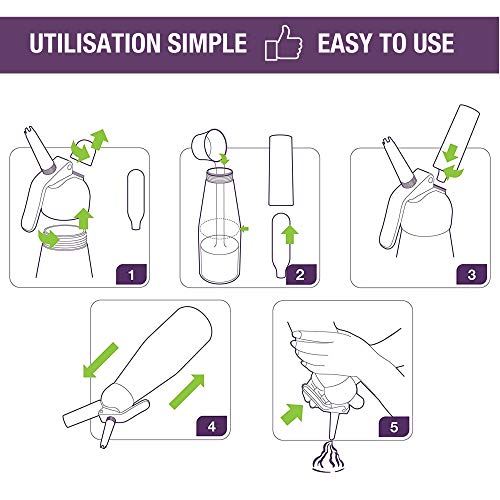 UTILISATION SIMPLE EASY TO USE

1

2

3

4

5