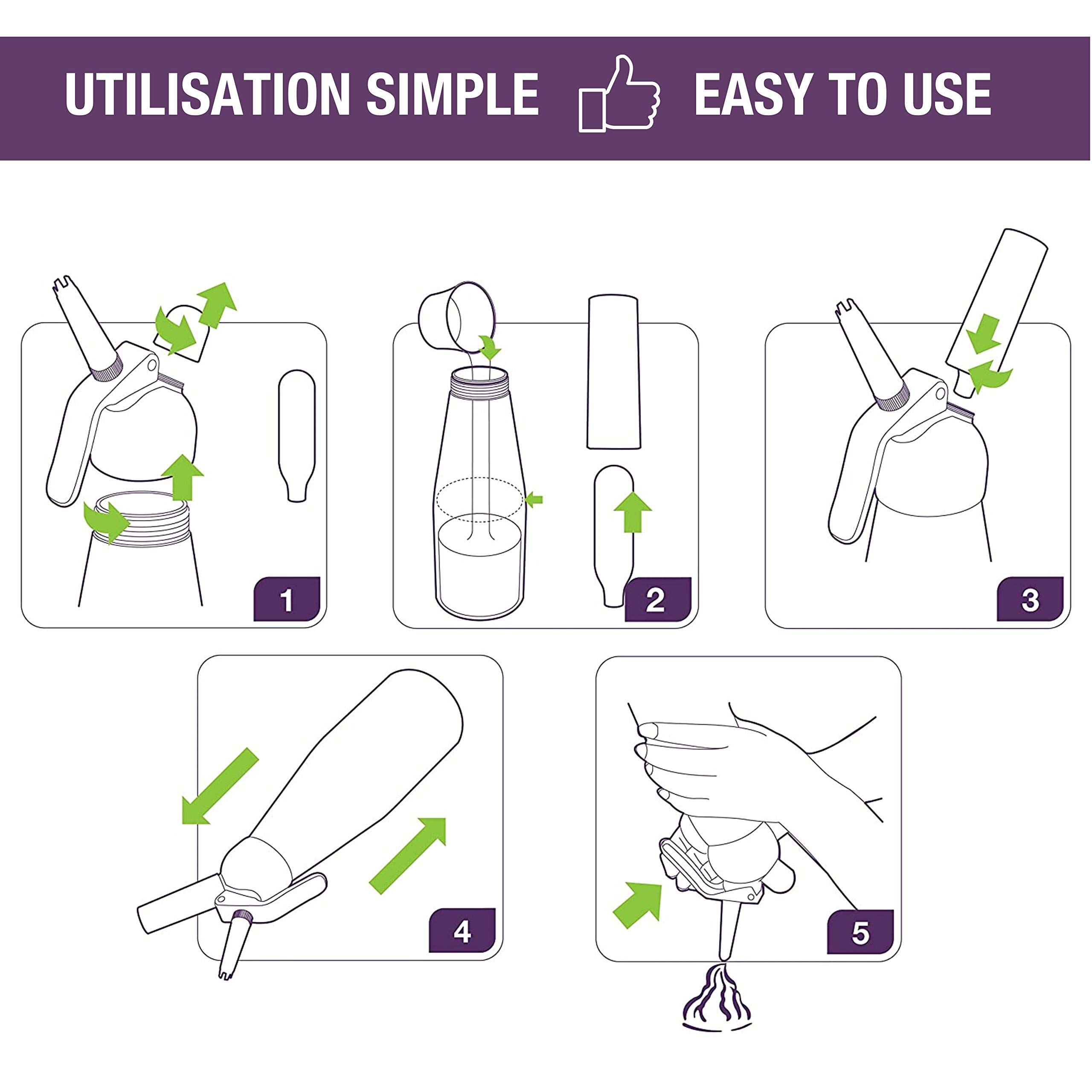 UTILISATION SIMPLE EASY TO USE

1

2

3

4

5